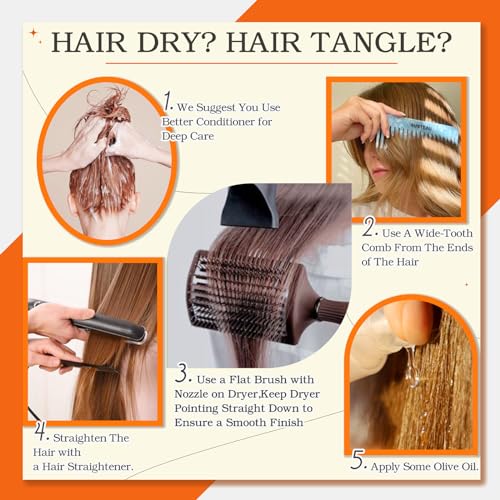 HAIR DRY? HAIR TANGLE?

1. We Suggest You Use Better Conditioner for Deep Care

2. Use A Wide-Tooth Comb From The Ends of The Hair

3. Use a Flat Brush with Nozzle on Dryer,Keep Dryer Pointing Straight Down to Ensure a Smooth Finish

4. Straighten The Hair with a Hair Straightener.

5. Apply Some Olive Oil.