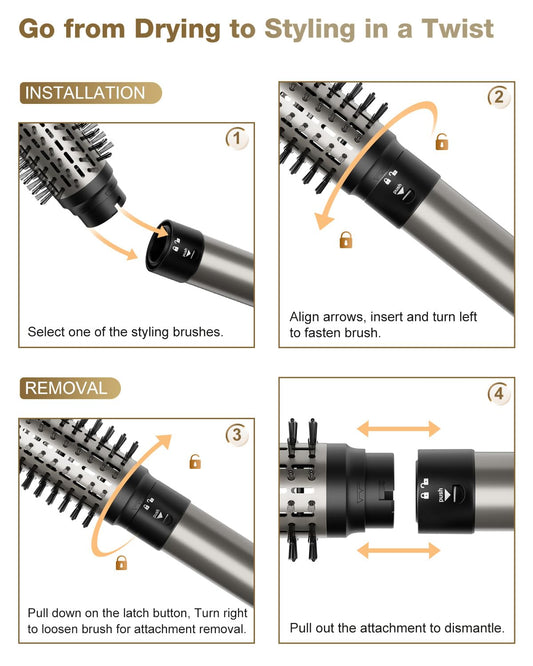 Go from Drying to Styling in a Twist

INSTALLATION

1

push

Select one of the styling brushes.

2

push

Align arrows, insert and turn left to fasten brush.

REMOVAL

3

push

Pull down on the latch button, Turn right to loosen brush for attachment removal.

4

push

Pull out the attachment to dismantle.