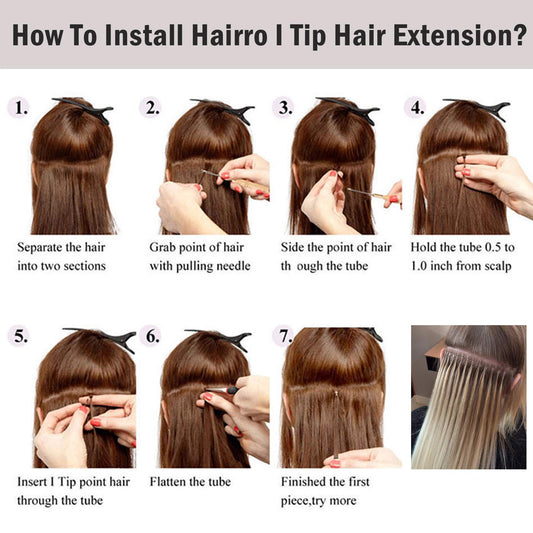 How To Install Hairro I Tip Hair Extension?

1.

Separate the hair into two sections

2.

Grab point of hair with pulling needle

3.

Side the point of hair th ough the tube

4.

Hold the tube 0.5 to 1.0 inch from scalp

5.

Insert I Tip point hair through the tube

6.

Flatten the tube

7.

Finished the first piece,try more