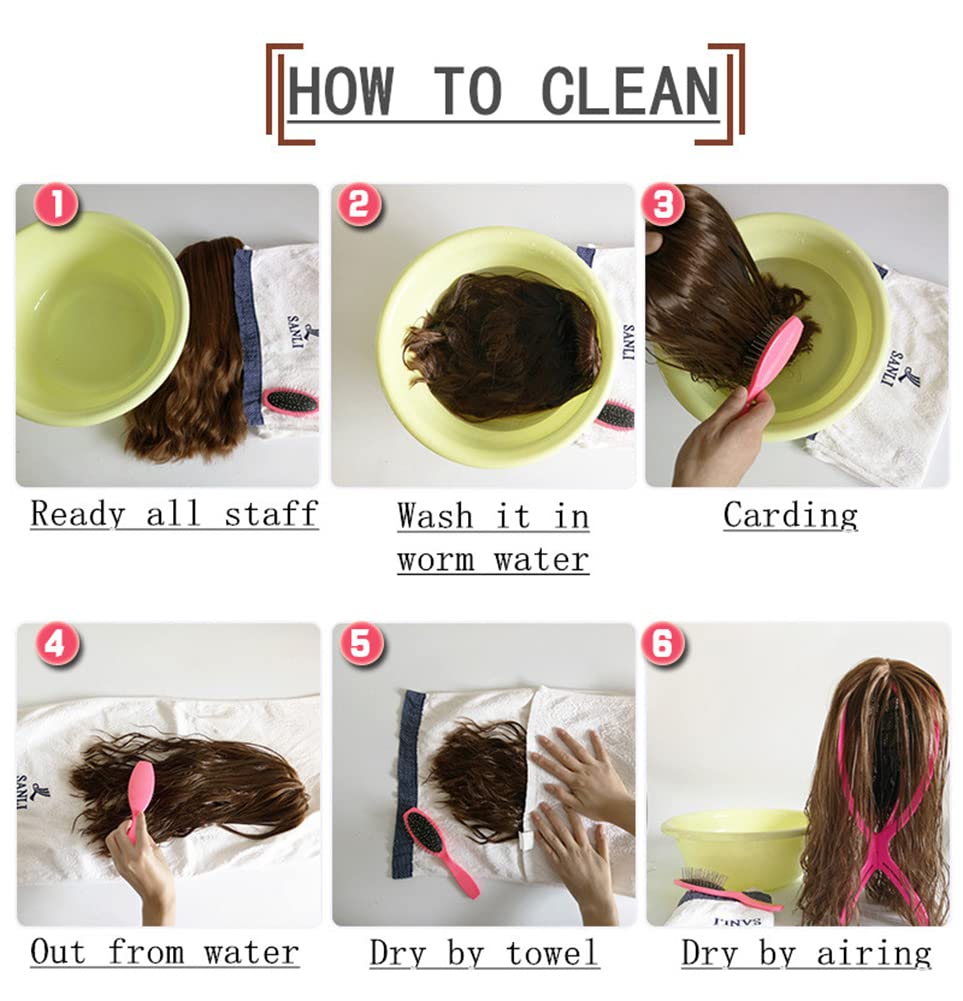 HOW TO CLEAN

1
SANLI
Ready all staff

2
SANLI
Wash it in worm water

3
SANLI
Carding

4
SANLI
Out from water

5
Dry by towel

6
SANLI
Dry by airing