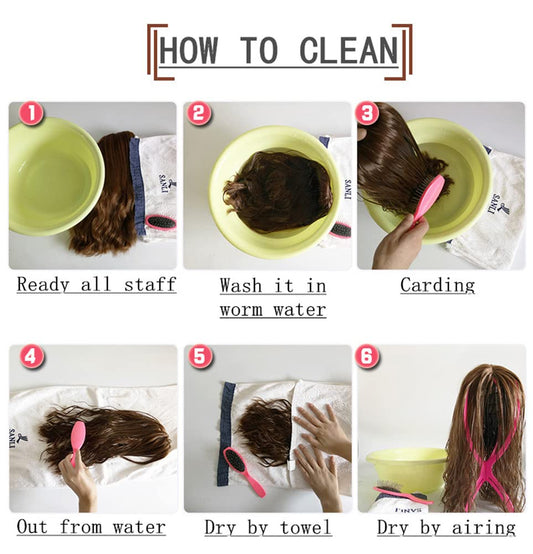 HOW TO CLEAN

1
SANLI
Ready all staff

2
SANLI
Wash it in worm water

3
SANLI
Carding

4
SANLI
Out from water

5
Dry by towel

6
SANLI
Dry by airing