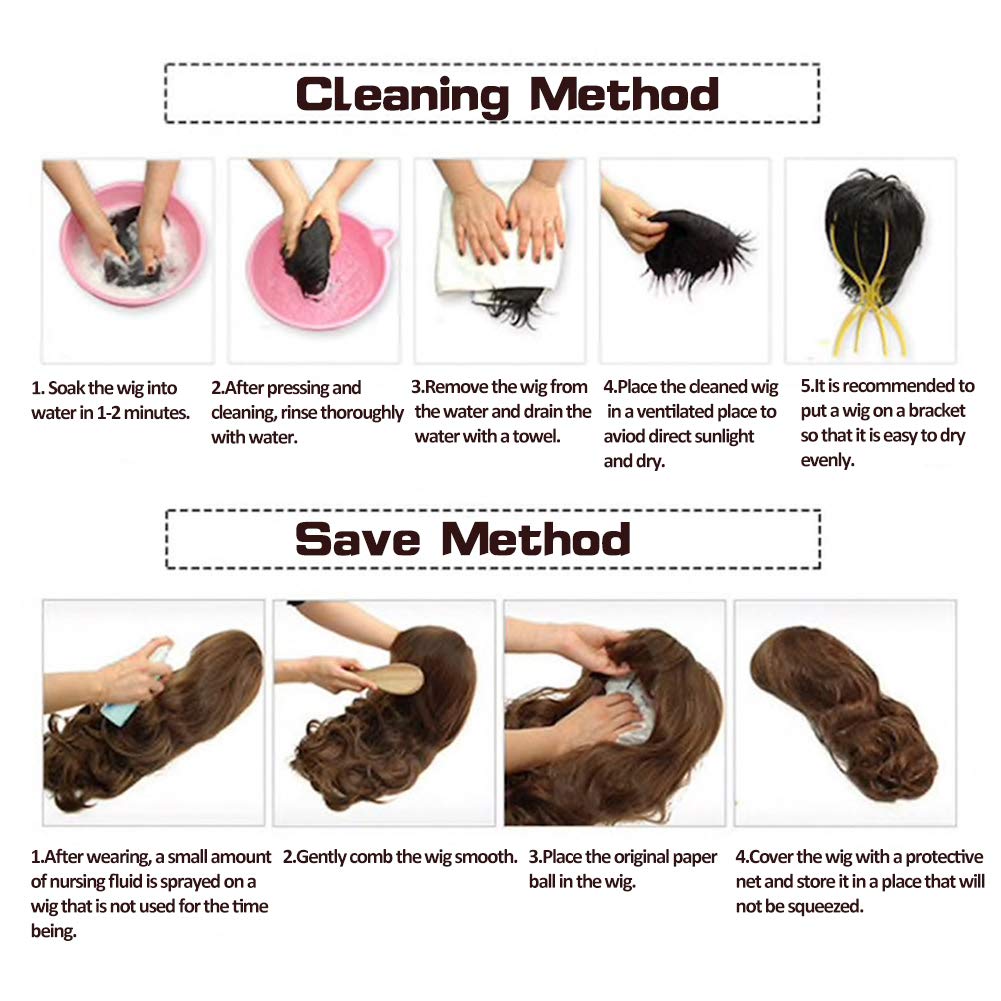 Cleaning Method

1. Soak the wig into water in 1-2 minutes.

2.After pressing and cleaning, rinse thoroughly with water.

3.Remove the wig from the water and drain the water with a towel.

4.Place the cleaned wig in a ventilated place to aviod direct sunlight and dry.

5.It is recommended to put a wig on a bracket so that it is easy to dry evenly.

Save Method

1.After wearing, a small amount of nursing fluid is sprayed on a wig that is not used for the time being.

2.Gently comb the wig smooth.

3.Place the original paper ball in the wig.

4.Cover the wig with a protective net and store it in a place that will not be squeezed.