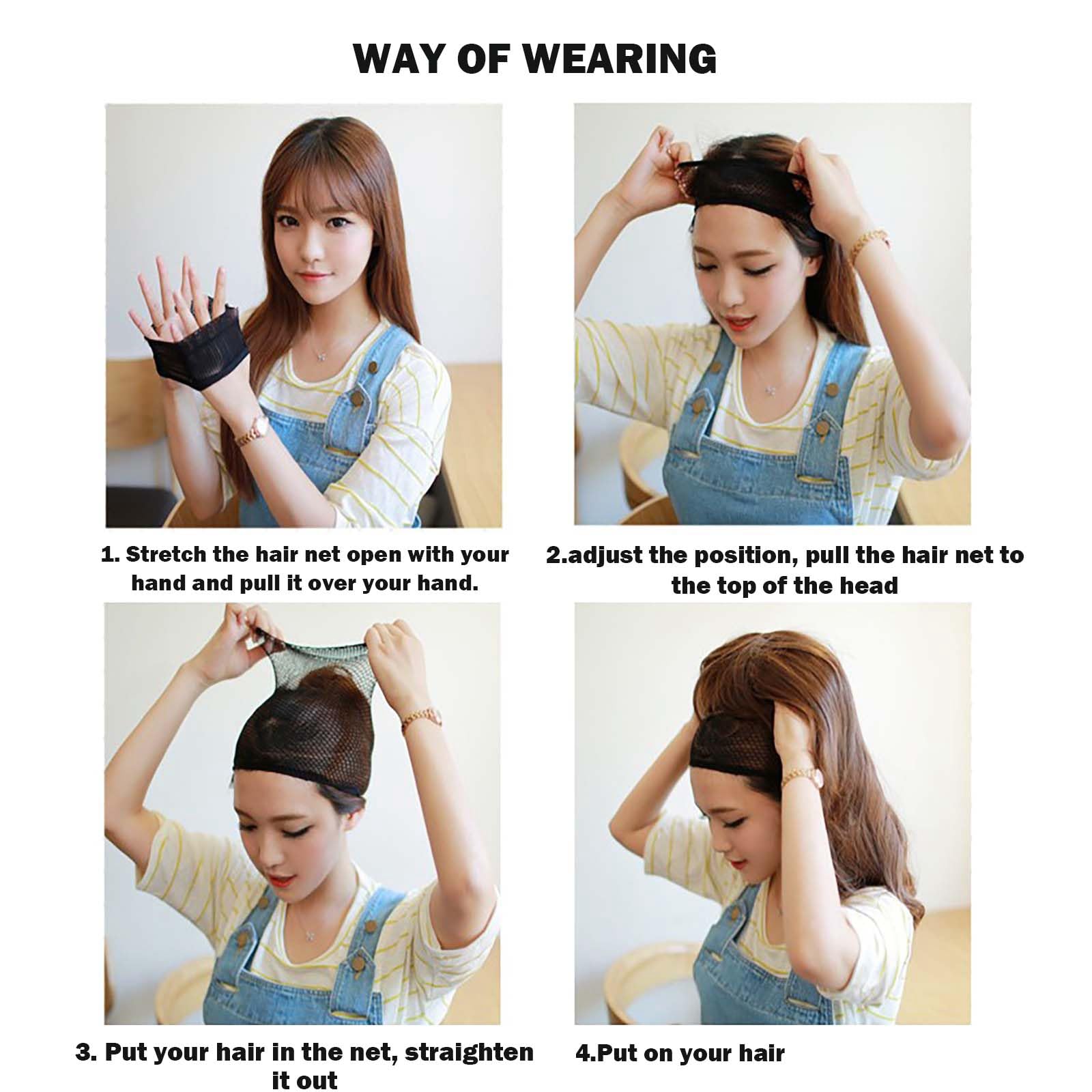 WAY OF WEARING

1. Stretch the hair net open with your hand and pull it over your hand.

2.adjust the position, pull the hair net to the top of the head

3. Put your hair in the net, straighten it out

4.Put on your hair