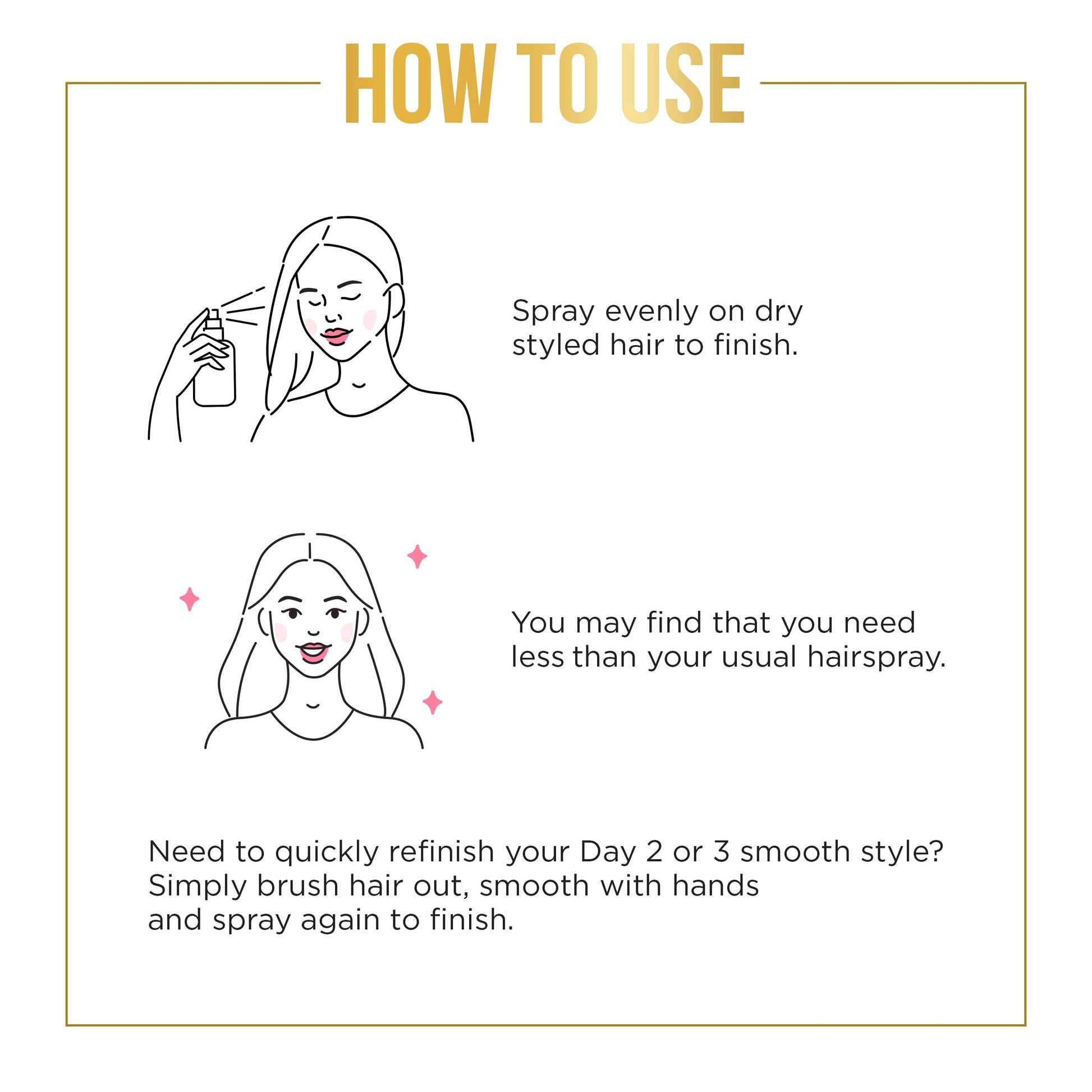 HOW TO USE

Spray evenly on dry styled hair to finish.

You may find that you need less than your usual hairspray.

Need to quickly refinish your Day 2 or 3 smooth style? Simply brush hair out, smooth with hands and spray again to finish.