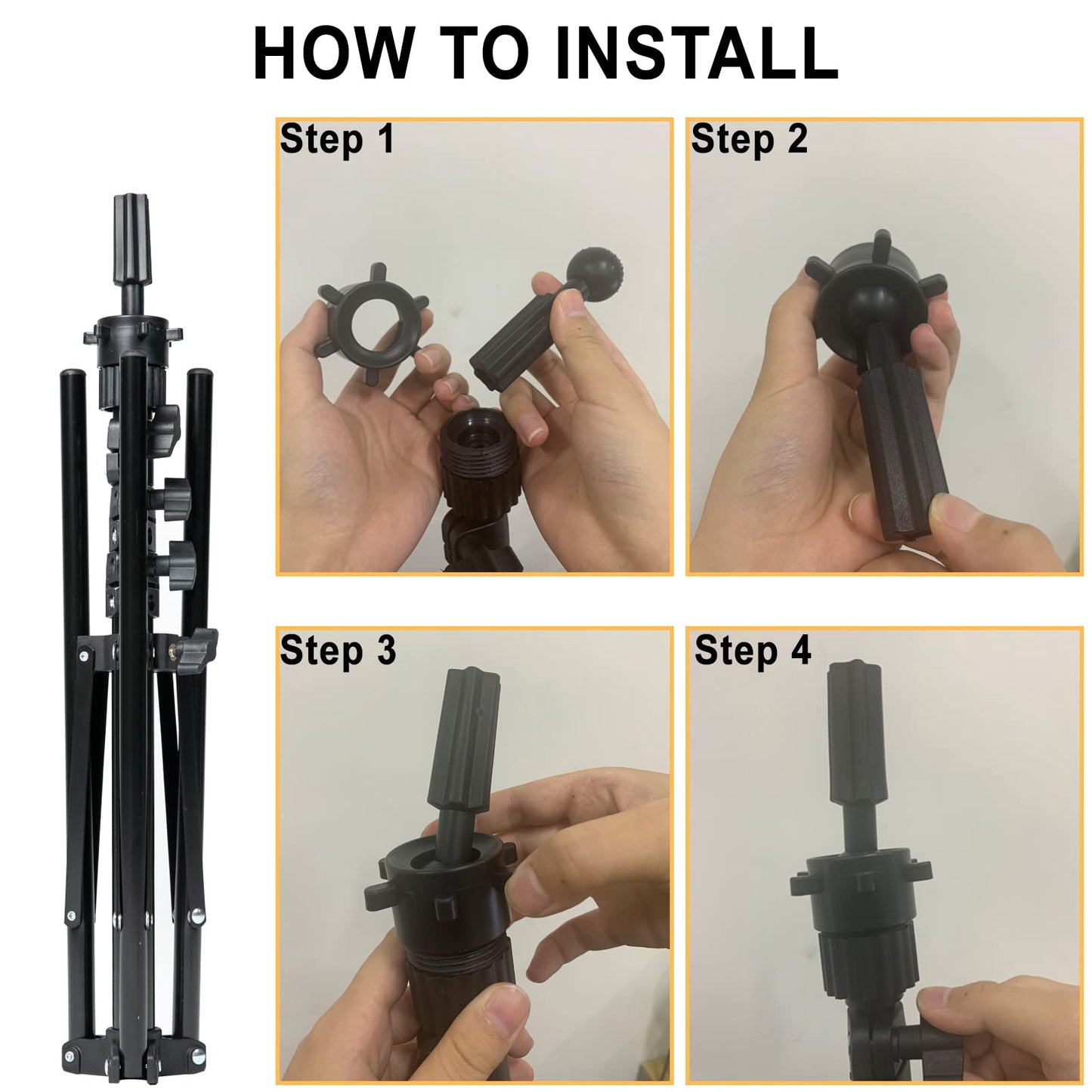 HOW TO INSTALL

Step 1

Step 2

Step 3

Step 4