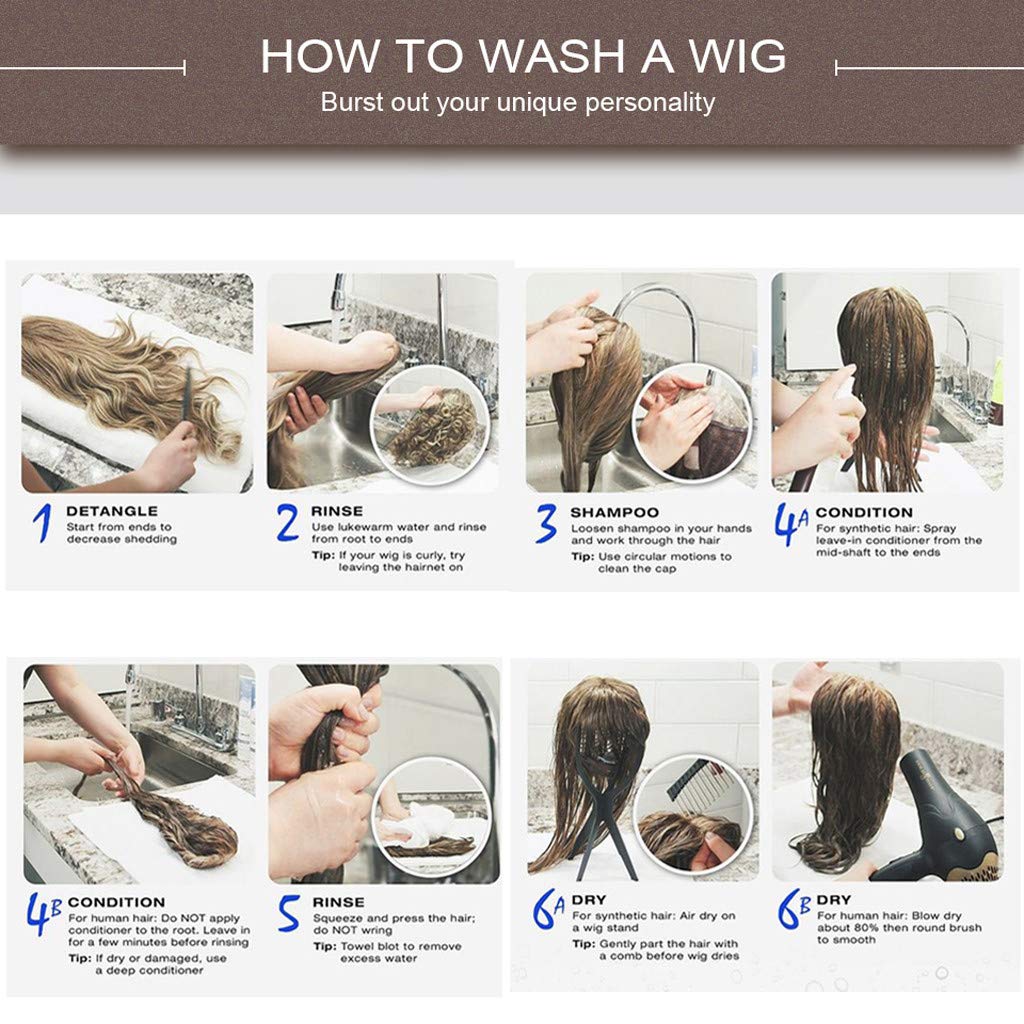 HOW TO WASH A WIG
Burst out your unique personality

1 DETANGLE
Start from ends to decrease shedding

2 RINSE
Use lukewarm water and rinse from root to ends
Tip: If your wig is curly, try leaving the hairnet on

3 SHAMPOO
Loosen shampoo in your hands and work through the hair
Tip: Use circular motions to clean the cap

4A CONDITION
For synthetic hair: Spray leave-in conditioner from the mid-shaft to the ends

4B CONDITION
For human hair: Do NOT apply conditioner to the root. Leave in for a few minutes before rinsing
Tip: If dry or damaged, use a deep conditioner

5 RINSE
Squeeze and press the hair; do NOT wring
Tip: Towel blot to remove excess water

6A DRY
For synthetic hair: Air dry on a wig stand
Tip: Gently part the hair with a comb before wig dries

6B DRY
For human hair: Blow dry about 80% then round brush to smooth