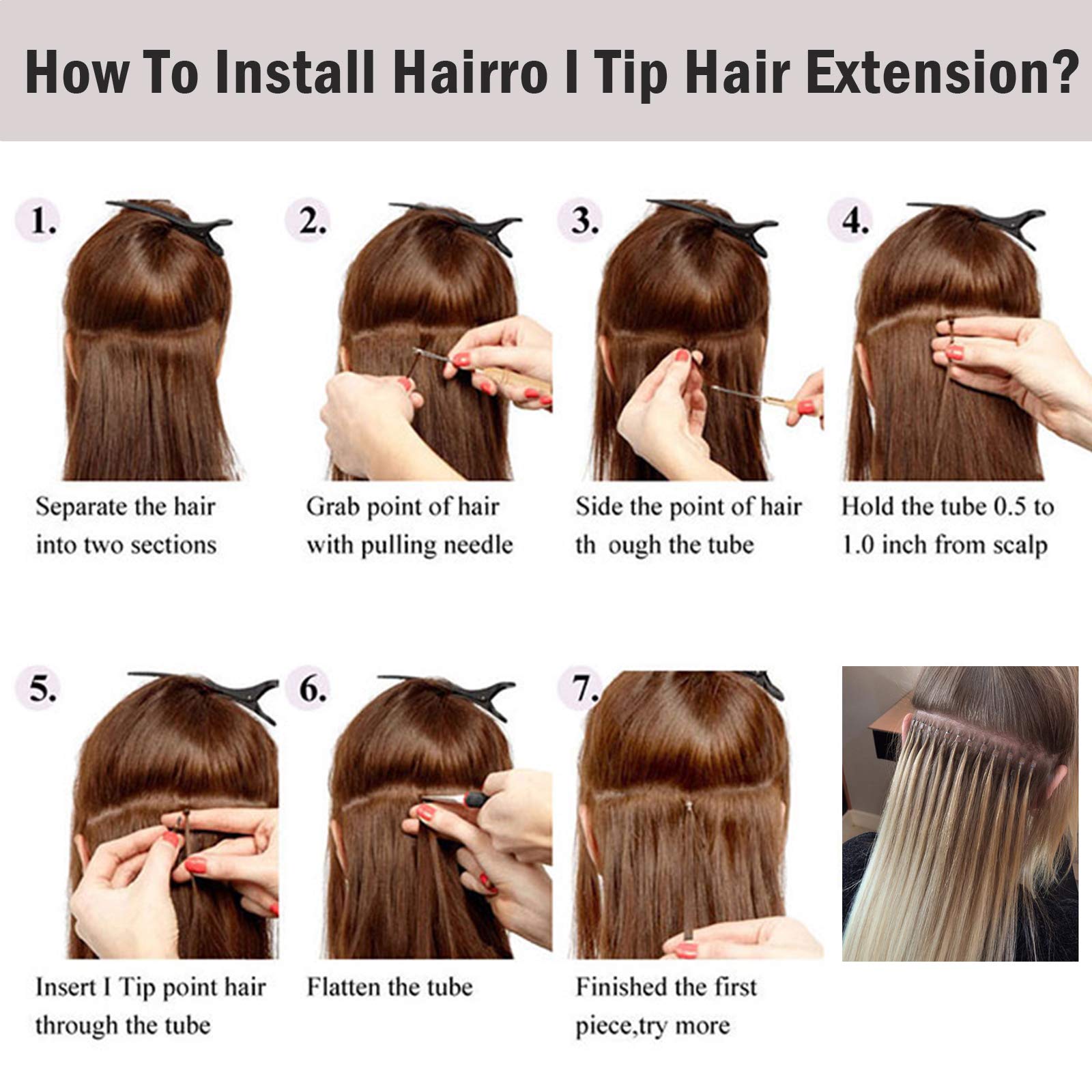 How To Install Hairro I Tip Hair Extension?

1.

Separate the hair into two sections

2.

Grab point of hair with pulling needle

3.

Side the point of hair th ough the tube

4.

Hold the tube 0.5 to 1.0 inch from scalp

5.

Insert I Tip point hair through the tube

6.

Flatten the tube

7.

Finished the first piece,try more